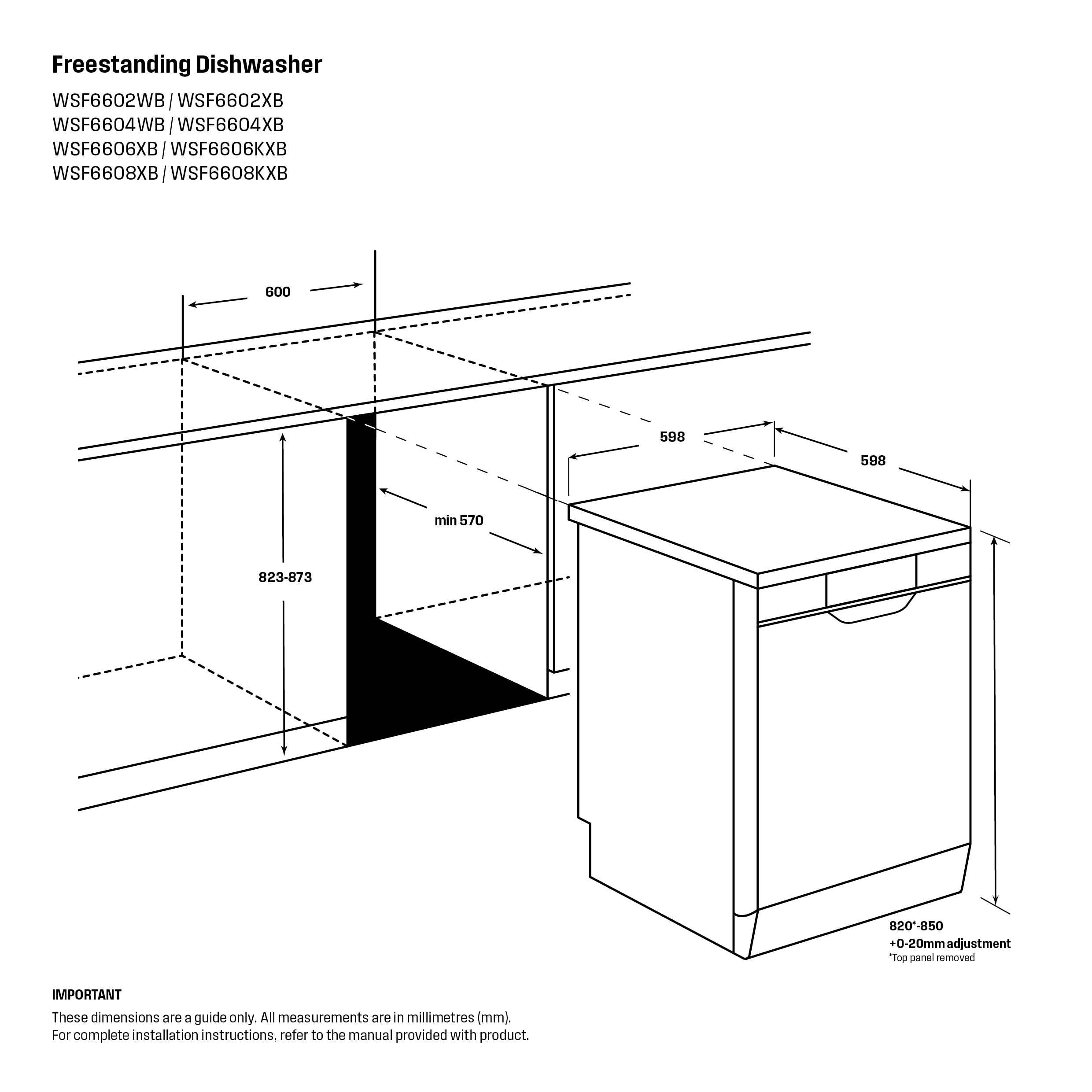 Freestanding Dishwasher

WSF6602WB / WSF6602XB
WSF6604WB / WSF6604XB
WSF6606XB / WSF6606KXB
WSF6608XB / WSF6608KXB

600

598

598

min 570

823-873

820*-850
+0-20mm adjustment
*Top panel removed

IMPORTANT

These dimensions are a guide only. All measurements are in millimetres (mm).
For complete installation instructions, refer to the manual provided with product.