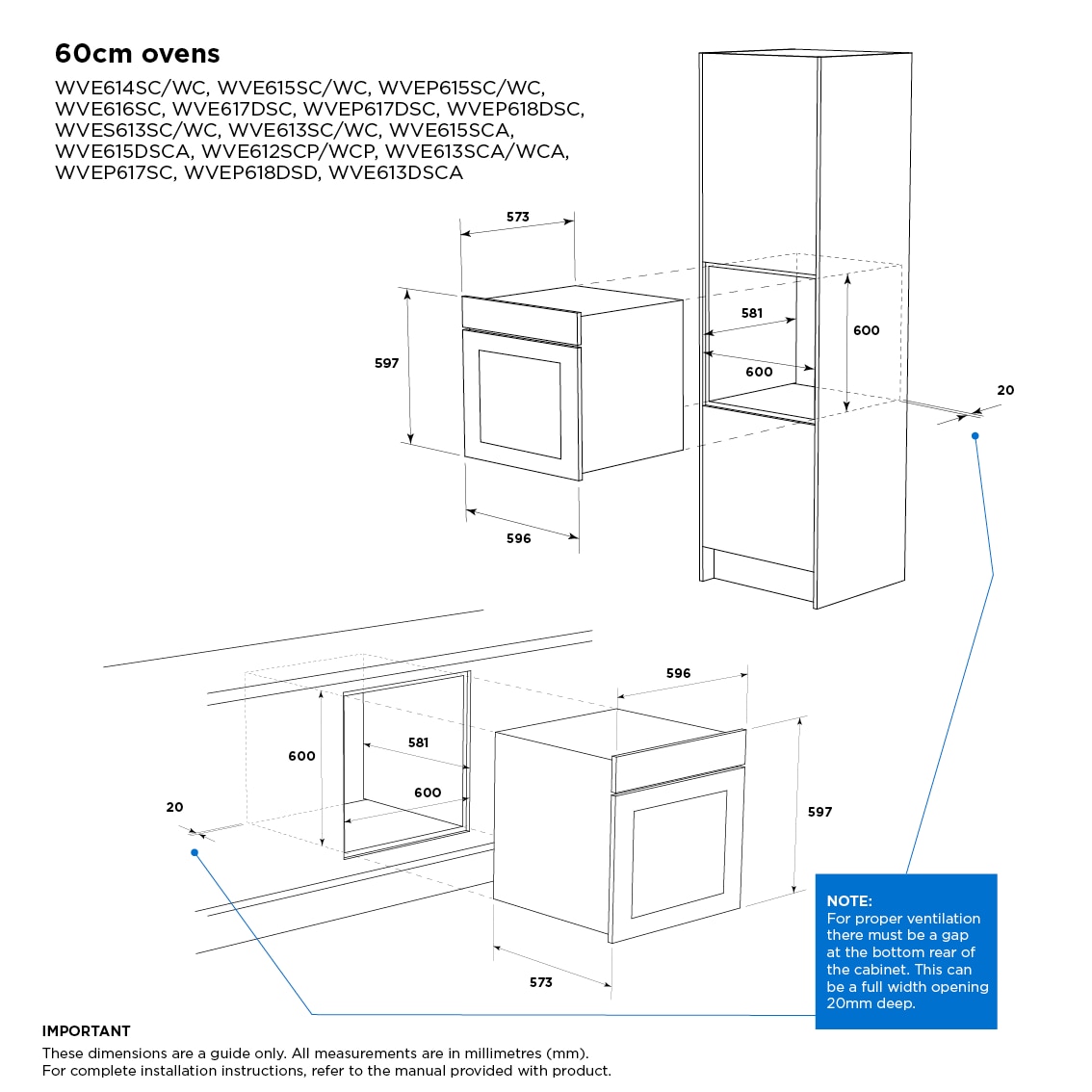 60cm ovens

WVE614SC/WC, WVE615SC/WC, WVEP615SC/WC, WVE616SC, WVE617DSC, WVEP617DSC, WVEP618DSC, WVES613SC/WC, WVE613SC/WC, WVE615SCA, WVE615DSCA, WVE612SCP/WCP, WVE613SCA/WCA, WVEP617SC, WVEP618DSD, WVE613DSCA

573

597

596

581

600

600

20

596

600

581

600

20

597

573

NOTE:
For proper ventilation there must be a gap at the bottom rear of the cabinet. This can be a full width opening 20mm deep.

IMPORTANT
These dimensions are a guide only. All measurements are in millimetres (mm).
For complete installation instructions, refer to the manual provided with product.