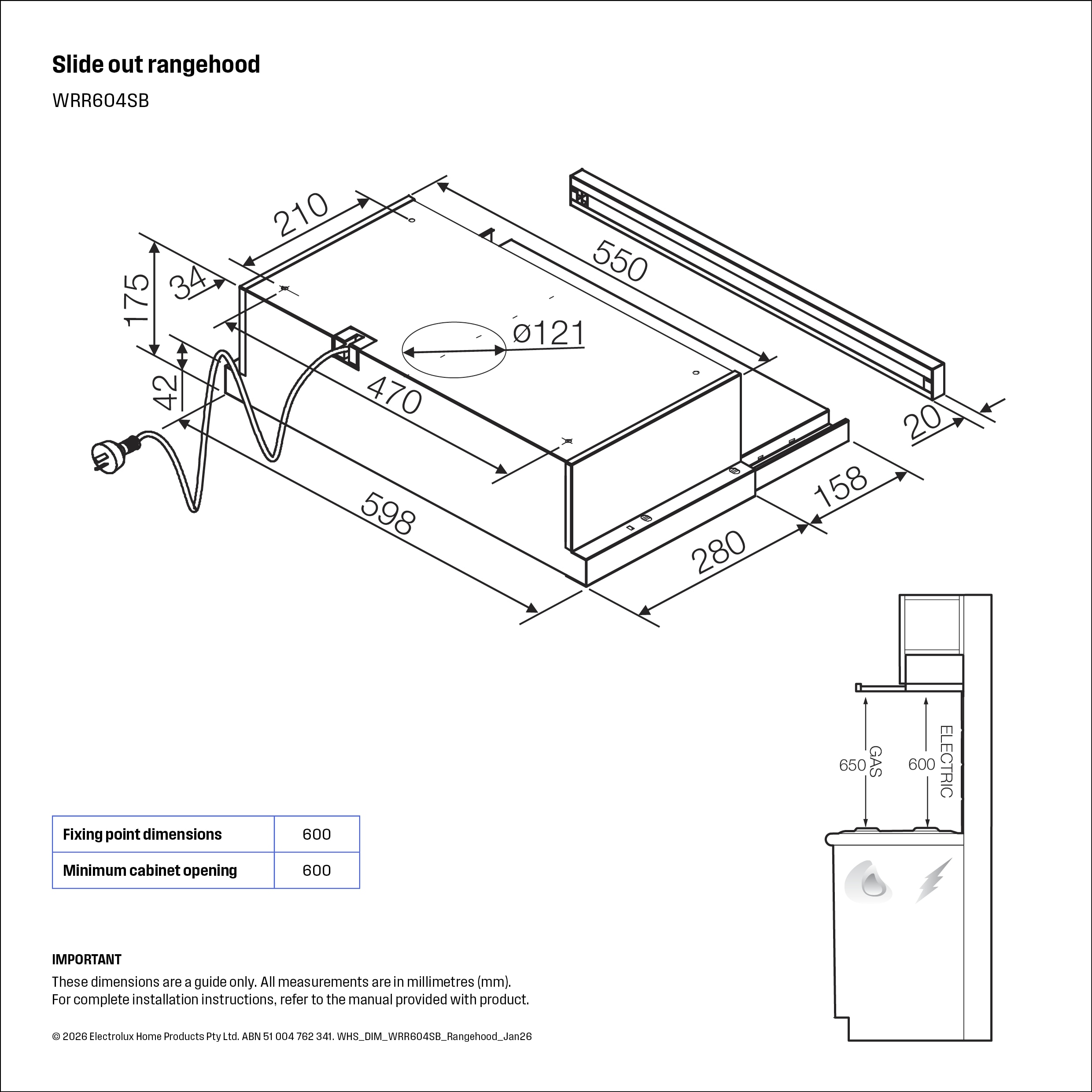 Slide out rangehood

WRR604SB

210

550

175

34

ø121

42

470

20

158

598

280

650 GAS

600 ELECTRIC

| Fixing point dimensions | 600 |
|---|---|
| Minimum cabinet opening | 600 |

IMPORTANT

These dimensions are a guide only. All measurements are in millimetres (mm).
For complete installation instructions, refer to the manual provided with product.

© 2026 Electrolux Home Products Pty Ltd. ABN 51 004 762 341. WHS_DIM_WRR604SB_Rangehood_Jan26