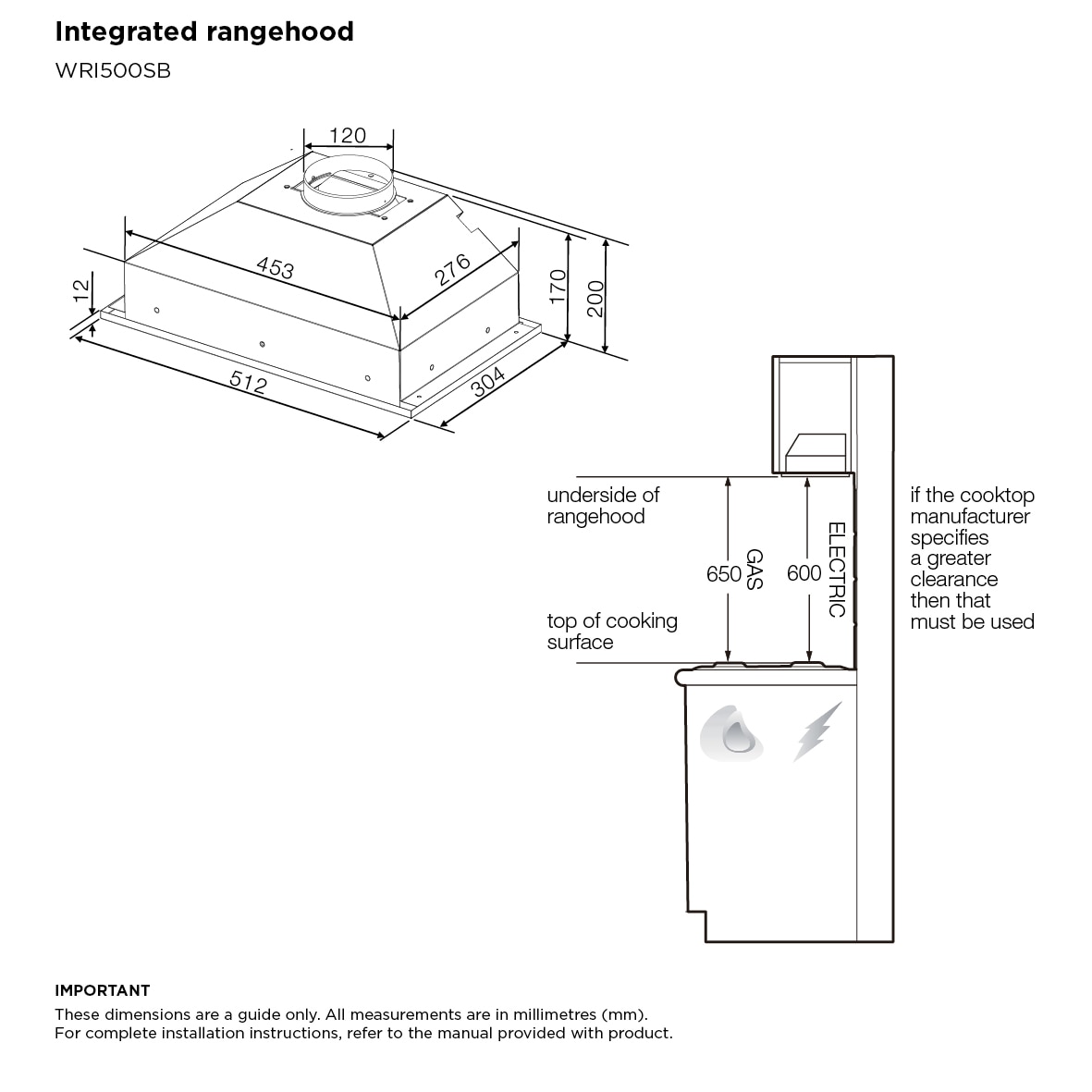 Integrated rangehood

WRI500SB

120

453

276

12

170

200

512

304

underside of rangehood

650 GAS

600 ELECTRIC

top of cooking surface

if the cooktop manufacturer specifies a greater clearance then that must be used

IMPORTANT
These dimensions are a guide only. All measurements are in millimetres (mm).
For complete installation instructions, refer to the manual provided with product.